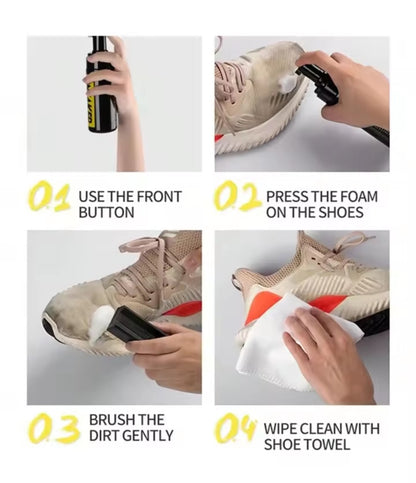 01 USE THE FRONT BUTTON

02 PRESS THE FOAM ON THE SHOES

03 BRUSH THE DIRT GENTLY

04 WIPE CLEAN WITH SHOE TOWEL