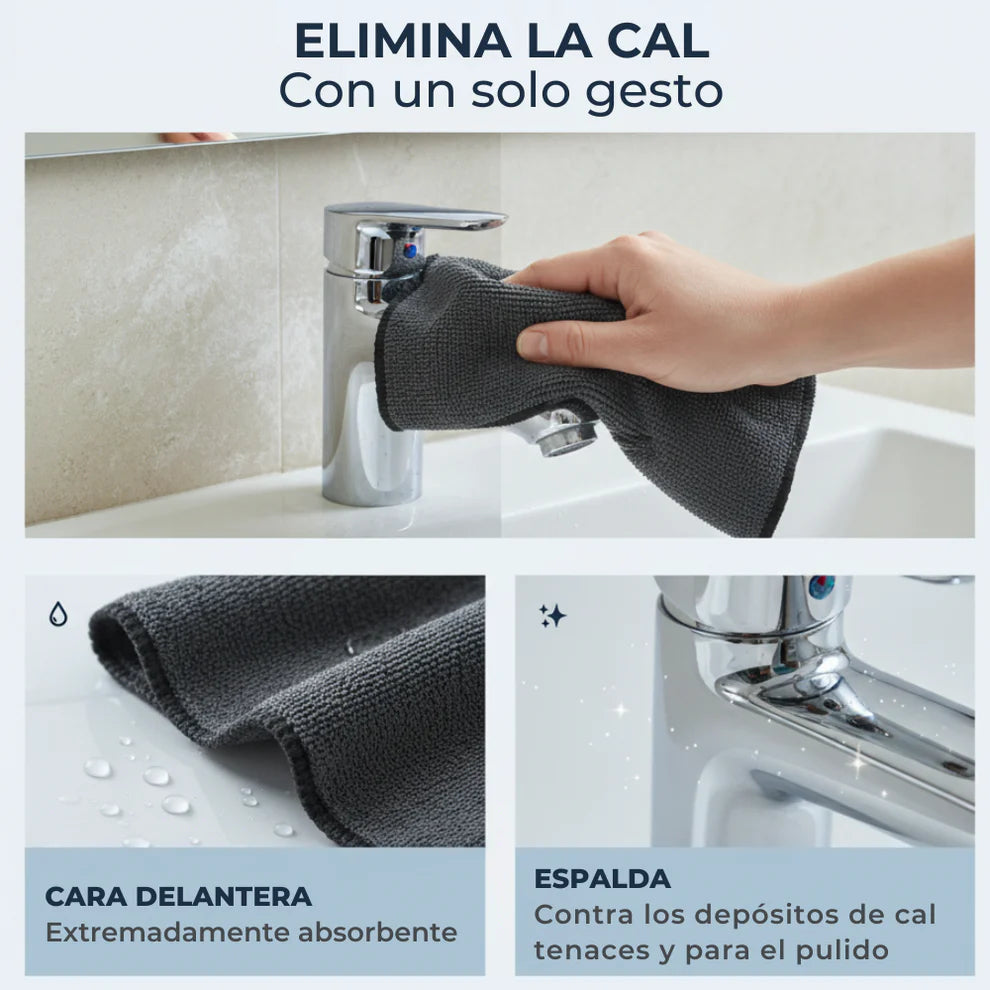 ELIMINA LA CAL
Con un solo gesto

CARA DELANTERA
Extremadamente absorbente

ESPALDA
Contra los depósitos de cal tenaces y para el pulido